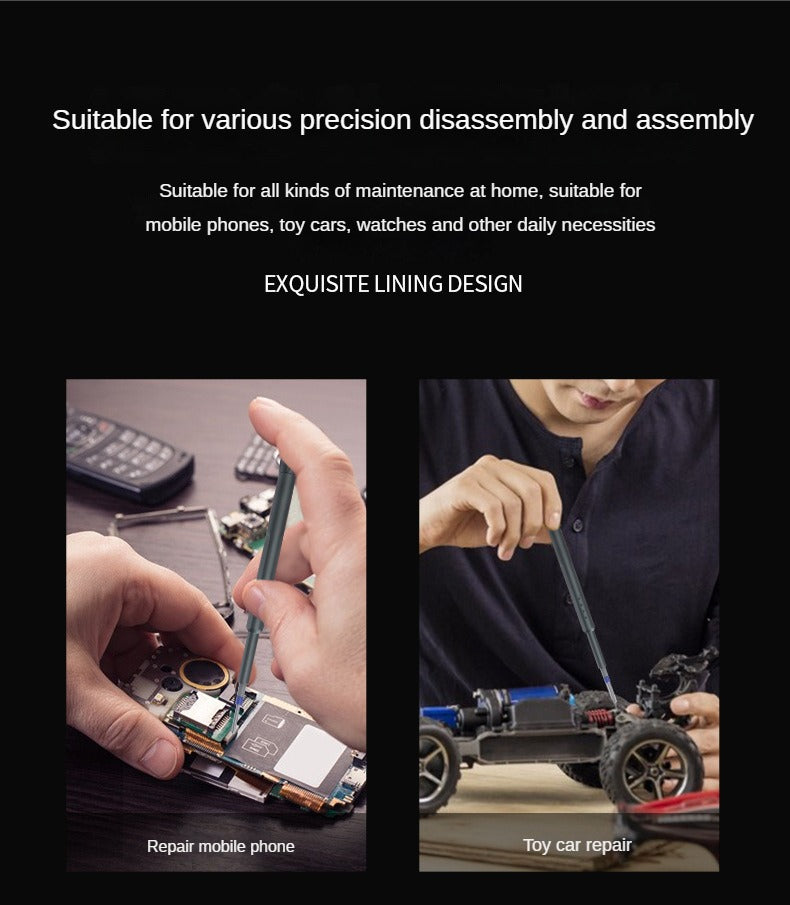 Suitable for various precision disassembly and assembly

Suitable for all kinds of maintenance at home, suitable for mobile phones, toy cars, watches and other daily necessities

EXQUISITE LINING DESIGN

Repair mobile phone

Toy car repair