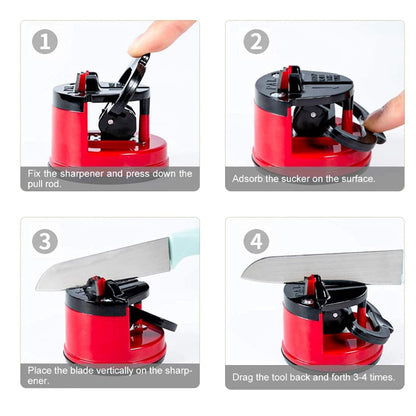 1

Fix the sharpener and press down the pull rod.

2

Adsorb the sucker on the surface.

3

Place the blade vertically on the sharpener.

4

Drag the tool back and forth 3-4 times.