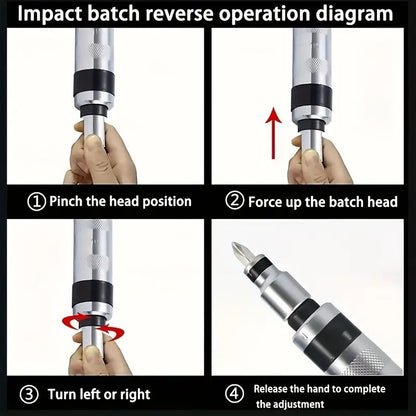 Impact batch reverse operation diagram

① Pinch the head position

② Force up the batch head

③ Turn left or right

④ Release the hand to complete the adjustment