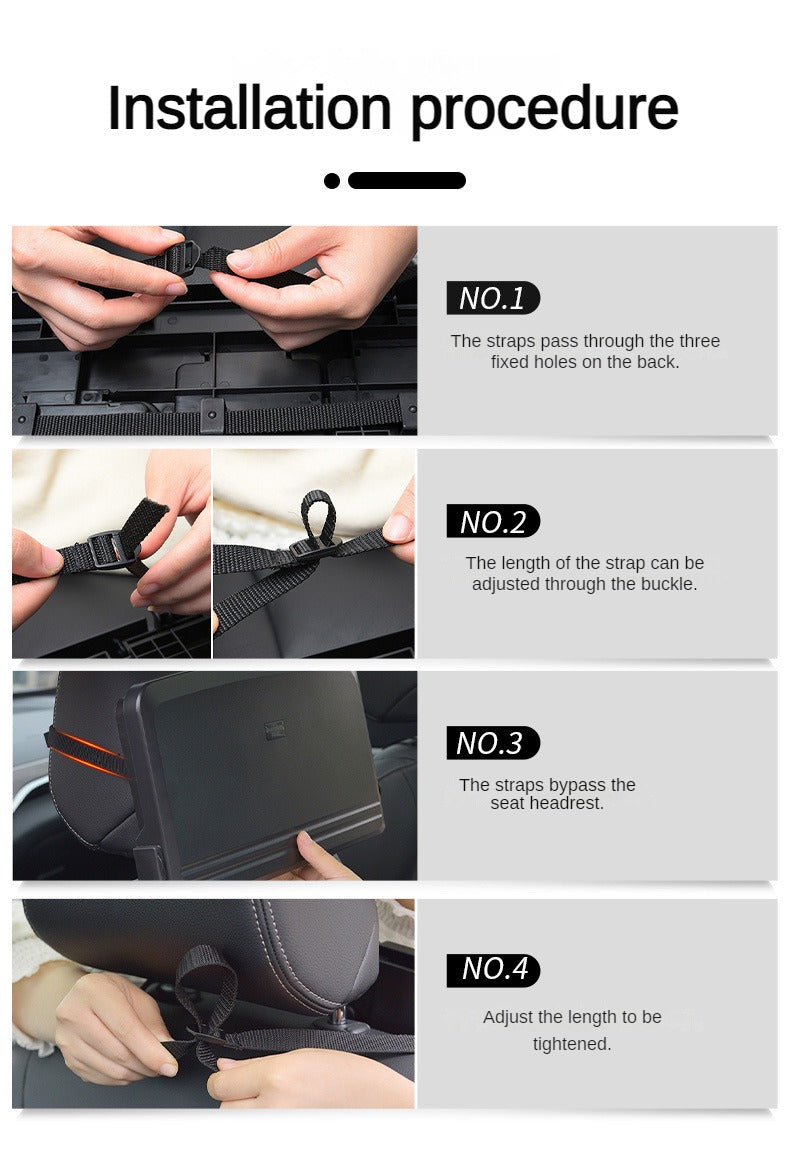 Installation procedure

NO.1

The straps pass through the three fixed holes on the back.

NO.2

The length of the strap can be adjusted through the buckle.

NO.3

The straps bypass the seat headrest.

NO.4

Adjust the length to be tightened.